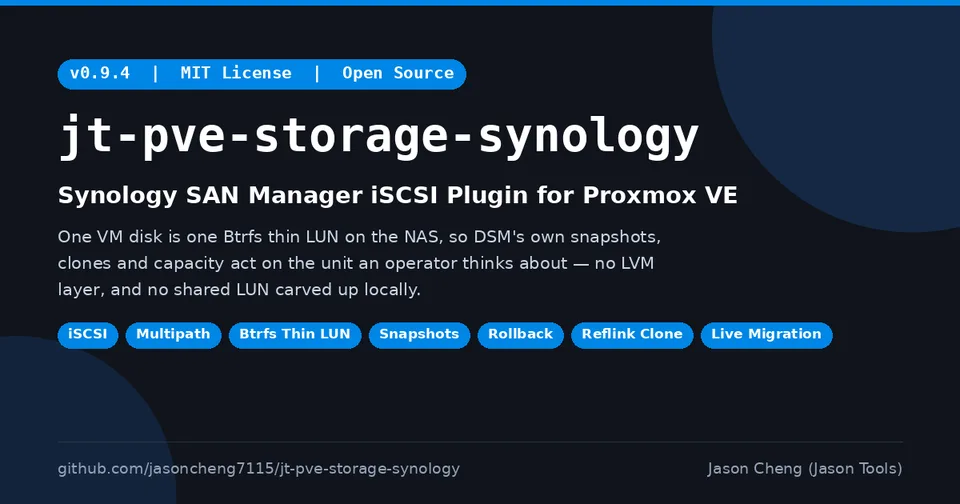 v0.9.4 | MIT License | Open Source

jt-pve-storage-synology

Synology SAN Manager iSCSI Plugin for Proxmox VE

One VM disk is one Btrfs thin LUN on the NAS, so DSM's own snapshots, clones and capacity act on the unit an operator thinks about — no LVM layer, and no shared LUN carved up locally.

iSCSI Multipath Btrfs Thin LUN Snapshots Rollback Reflink Clone Live Migration

github.com/jasoncheng7115/jt-pve-storage-synology

Jason Cheng (Jason Tools)